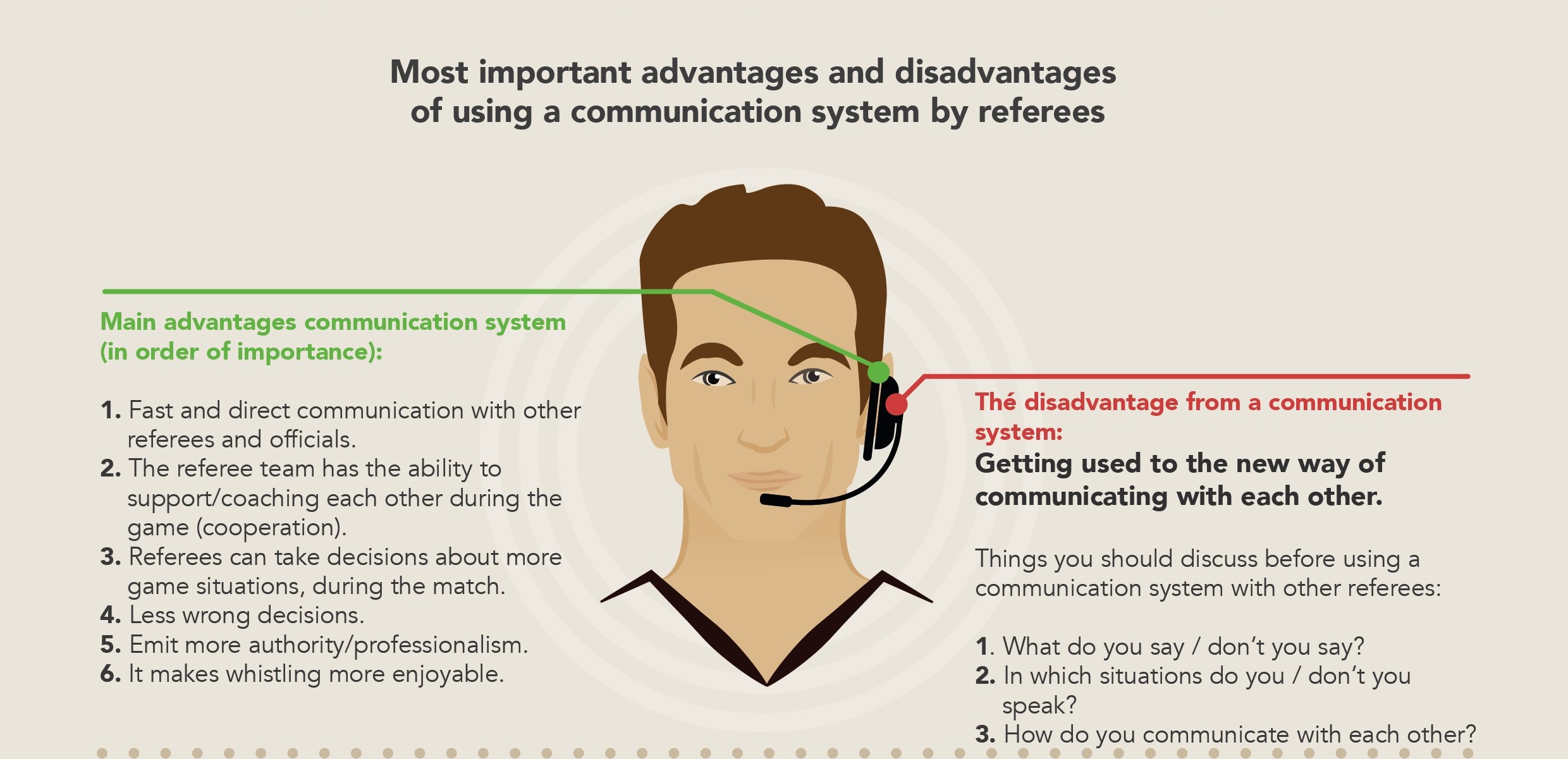 Most important advantages and disadvantages of using a communication system by referees

Main advantages communication system (in order of importance):

1. Fast and direct communication with other referees and officials.
2. The referee team has the ability to support/coaching each other during the game (cooperation).
3. Referees can take decisions about more game situations, during the match.
4. Less wrong decisions.
5. Emit more authority/professionalism.
6. It makes whistling more enjoyable.

Thé disadvantage from a communication system:
Getting used to the new way of communicating with each other.

Things you should discuss before using a communication system with other referees:

1. What do you say / don't you say?
2. In which situations do you / don't you speak?
3. How do you communicate with each other?